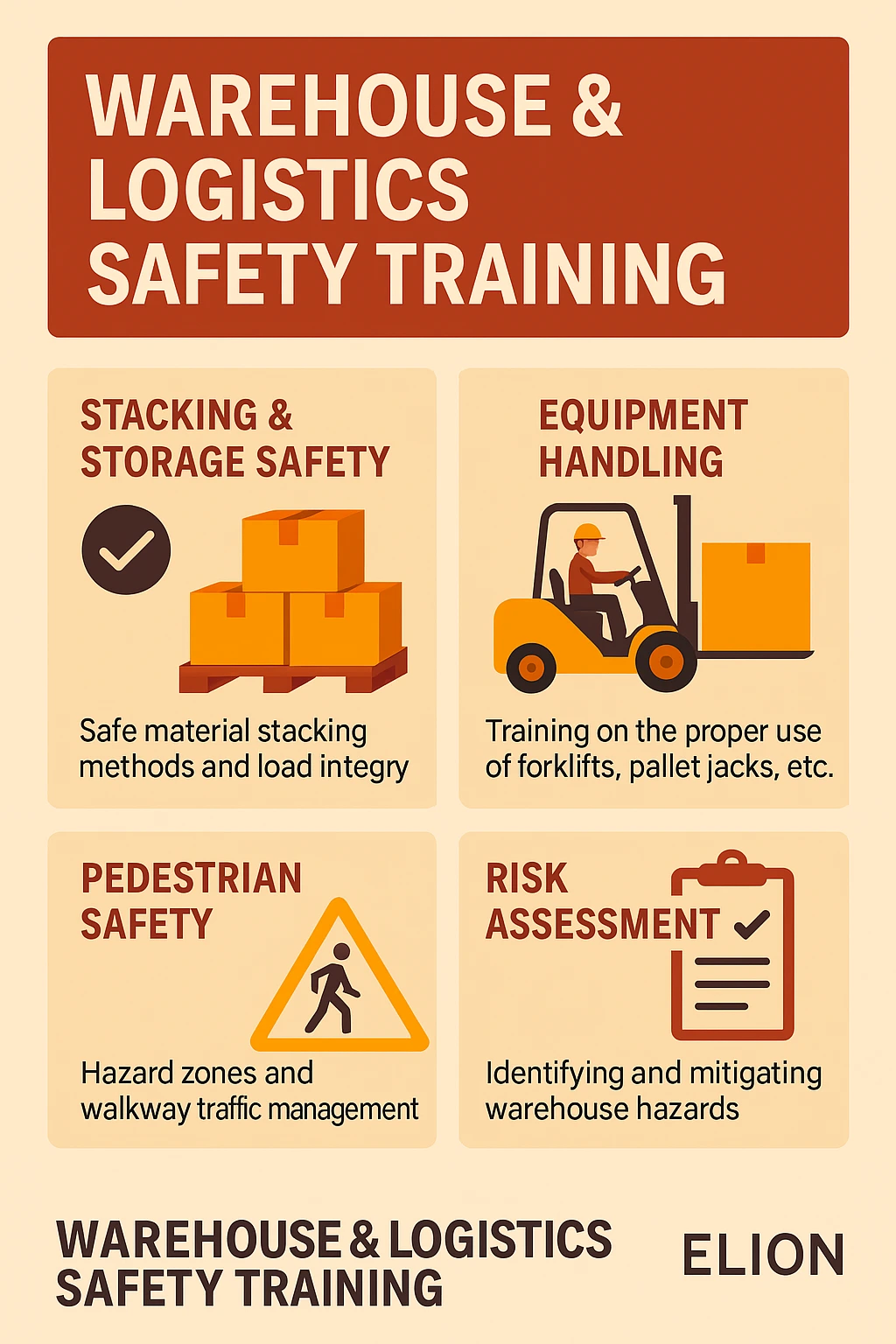 WAREHOUSE & LOGISTICS SAFETY TRAINING

STACKING & STORAGE SAFETY

Safe material stacking methods and load integry

EQUIPMENT HANDLING

Training on the proper use of forklifts, pallet jacks, etc.

PEDESTRIAN SAFETY

Hazard zones and walkway traffic management

RISK ASSESSMENT

Identifying and mitigating warehouse hazards

WAREHOUSE & LOGISTICS SAFETY TRAINING

ELION