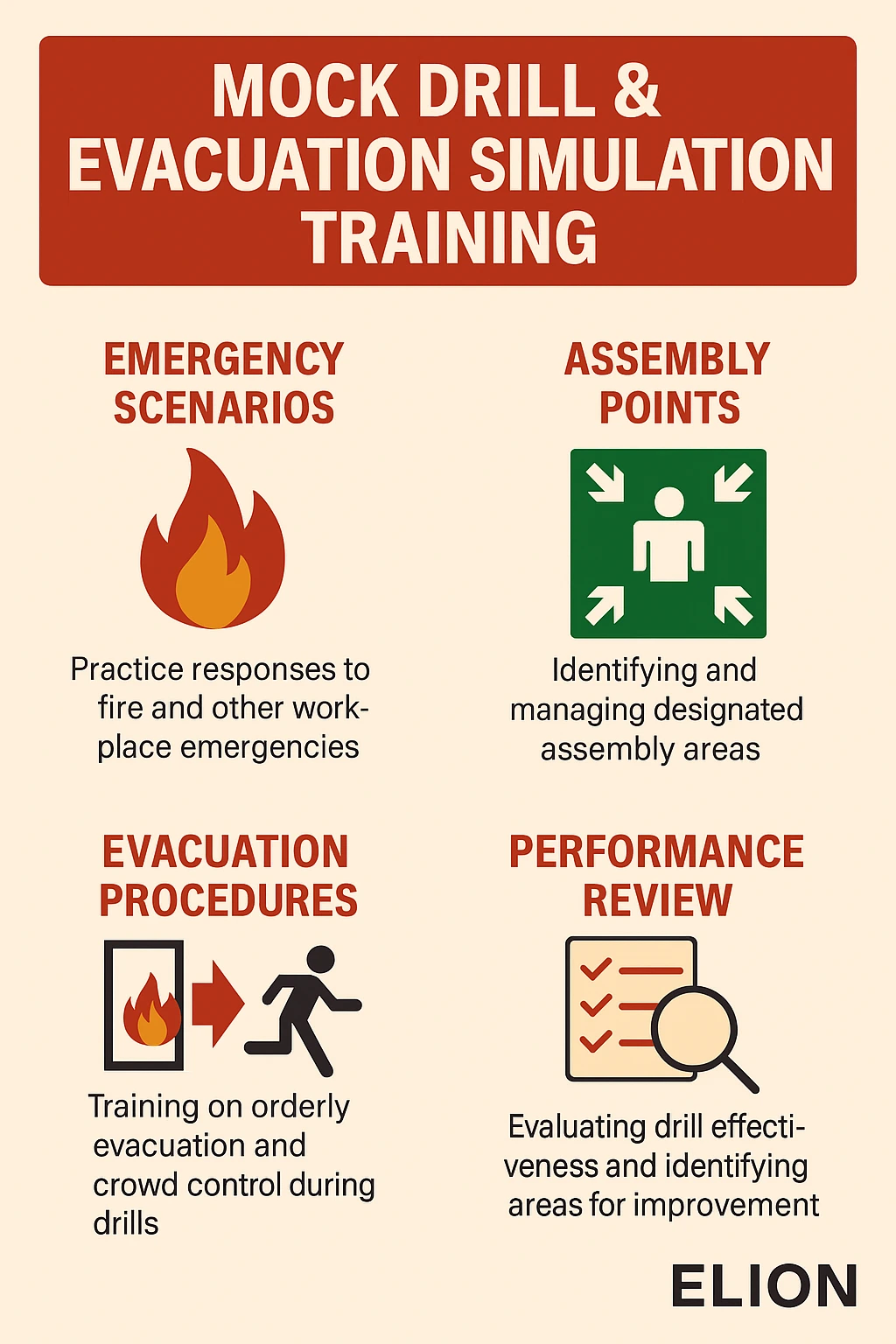 MOCK DRILL & EVACUATION SIMULATION TRAINING

EMERGENCY SCENARIOS

Practice responses to fire and other workplace emergencies

ASSEMBLY POINTS

Identifying and managing designated assembly areas

EVACUATION PROCEDURES

Training on orderly evacuation and crowd control during drills

PERFORMANCE REVIEW

Evaluating drill effectiveness and identifying areas for improvement

ELION