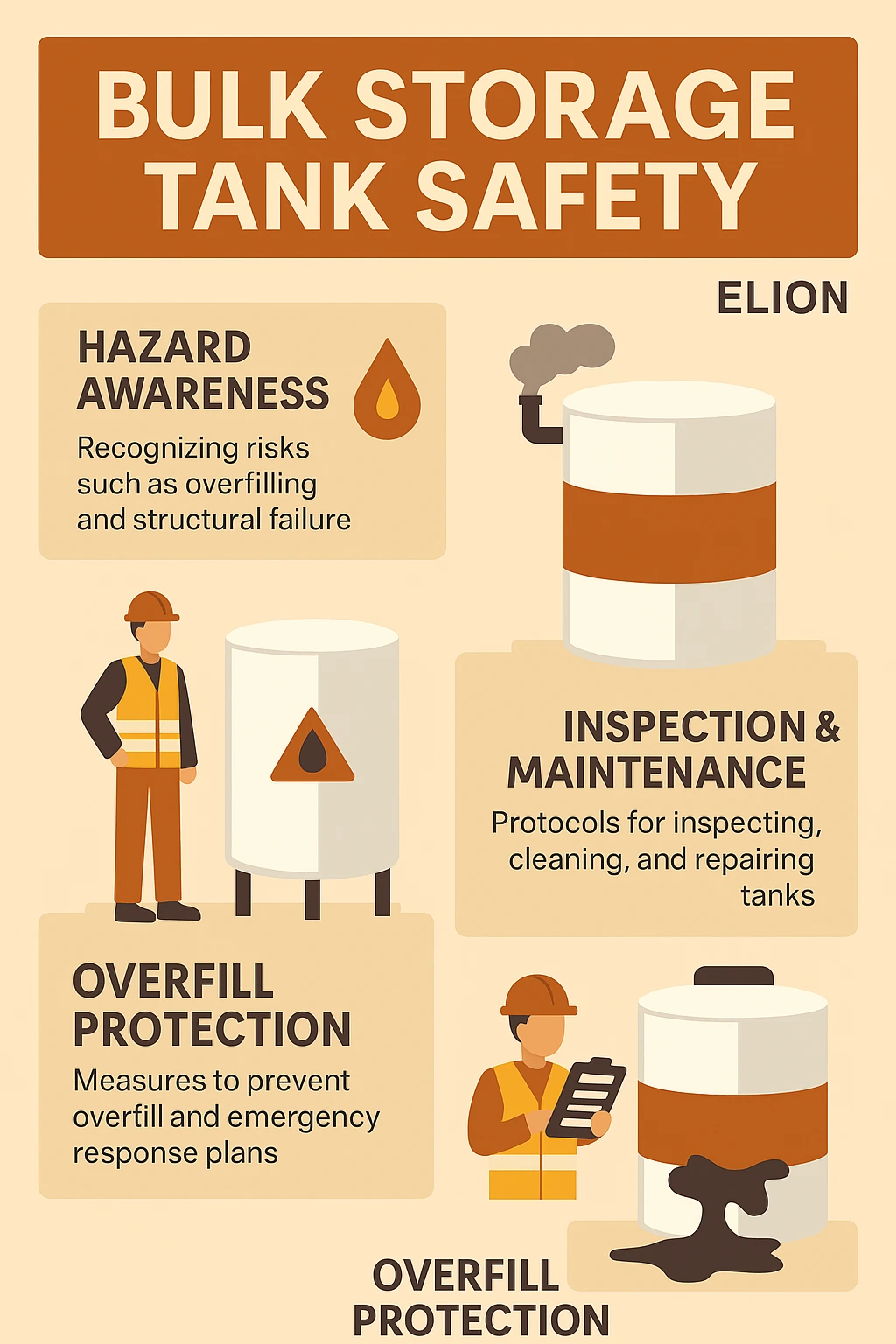 BULK STORAGE TANK SAFETY

ELION

HAZARD AWARENESS

Recognizing risks such as overfilling and structural failure

INSPECTION & MAINTENANCE

Protocols for inspecting, cleaning, and repairing tanks

OVERFILL PROTECTION

Measures to prevent overfill and emergency response plans

OVERFILL PROTECTION